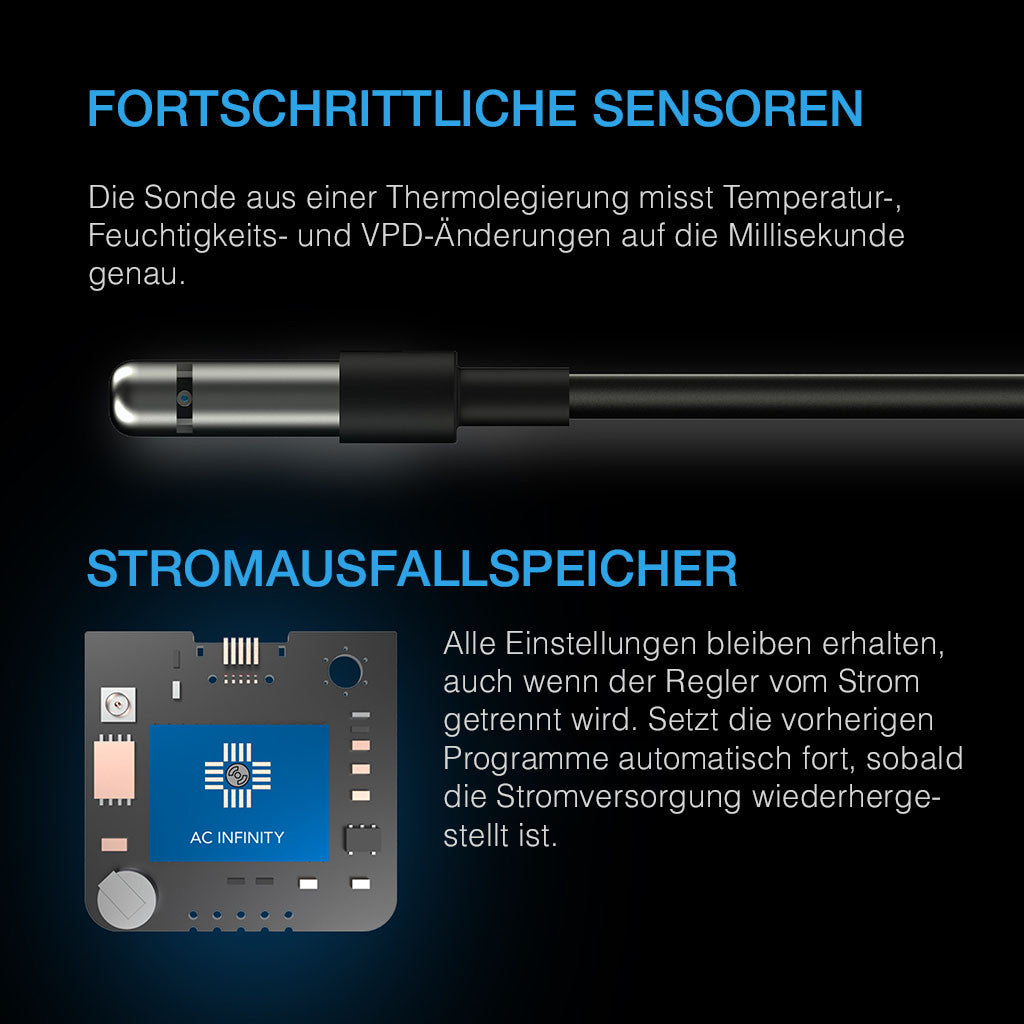 FORTSCHRITTLICHE SENSOREN

Die Sonde aus einer Thermolegierung misst Temperatur-, Feuchtigkeits- und VPD-Änderungen auf die Millisekunde genau.

STROMAUSFALLSPEICHER

AC INFINITY

Alle Einstellungen bleiben erhalten, auch wenn der Regler vom Strom getrennt wird. Setzt die vorherigen Programme automatisch fort, sobald die Stromversorgung wiederhergestellt ist.